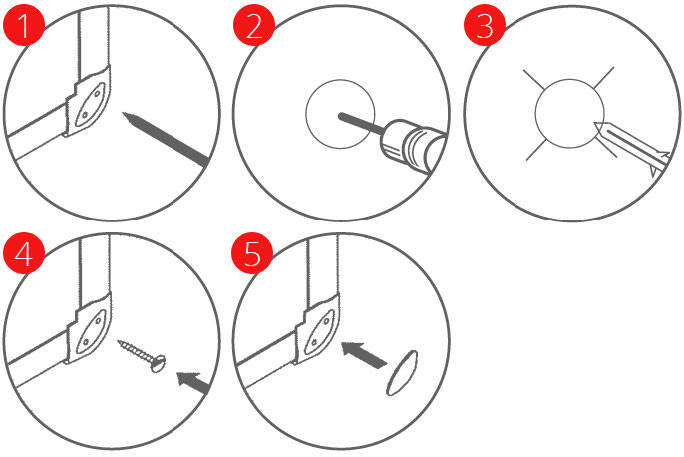 1
2
3
4
5