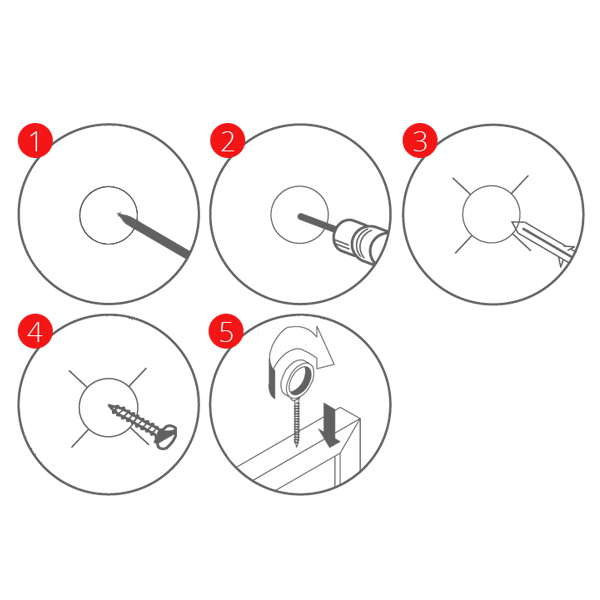 1
2
3
4
5