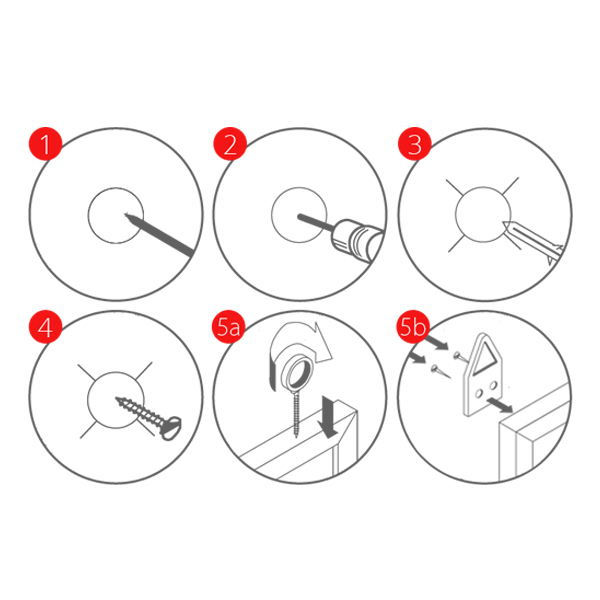 1

2

3

4

5a

5b