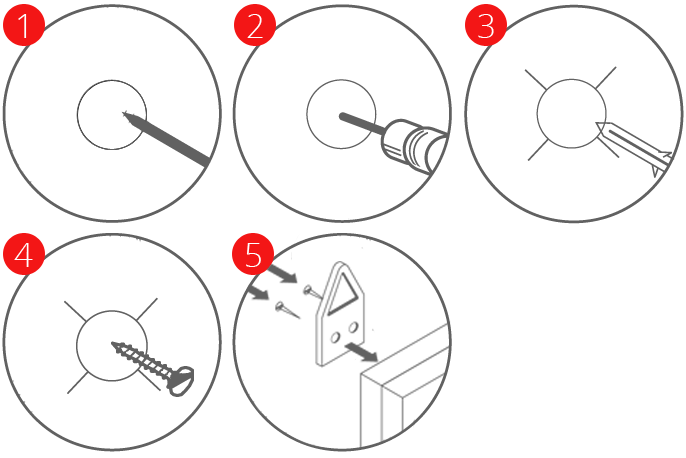 1

2

3

4

5