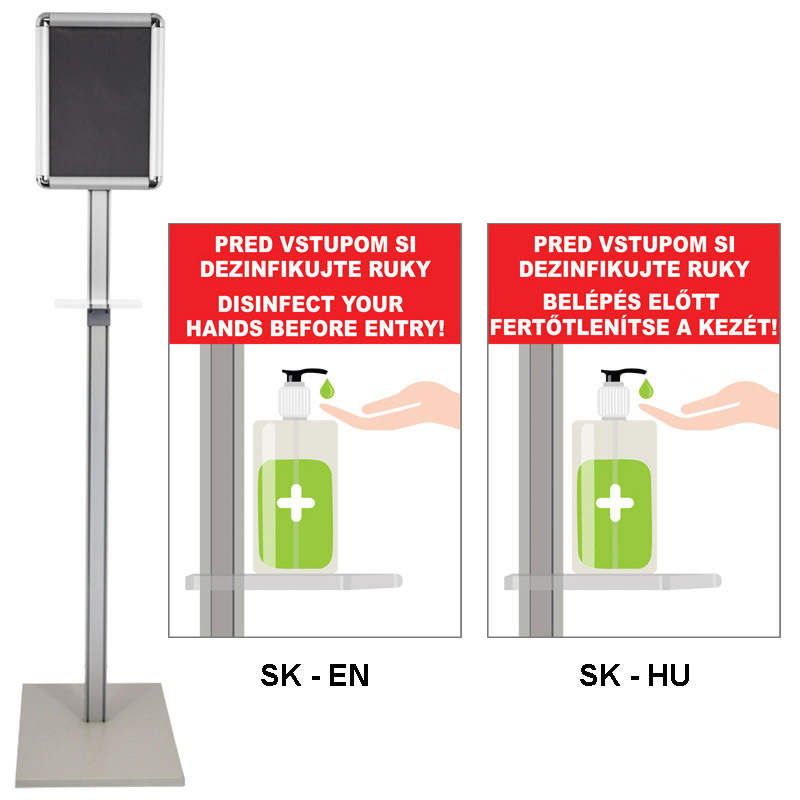 PRED VSTUPOM SI DEZINFIKUJTE RUKY

DISINFECT YOUR HANDS BEFORE ENTRY!

SK - EN

PRED VSTUPOM SI DEZINFIKUJTE RUKY

BELÉPÉS ELŐTT FERTŐTLENÍTSE A KEZÉT!

SK - HU