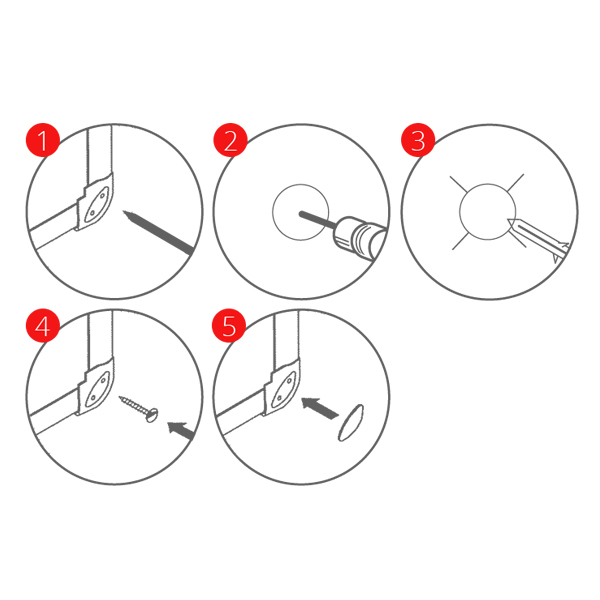 1
2
3
4
5