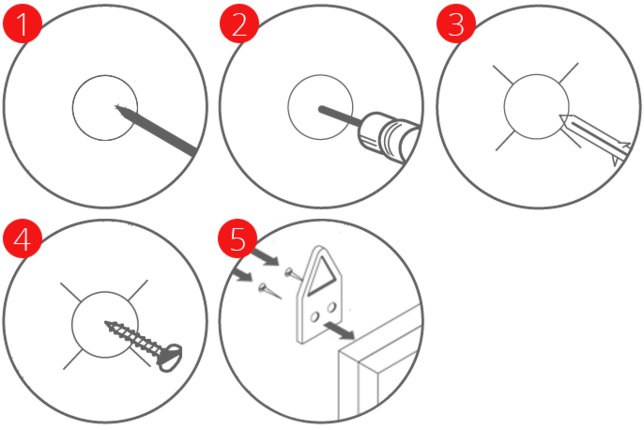 1

2

3

4

5