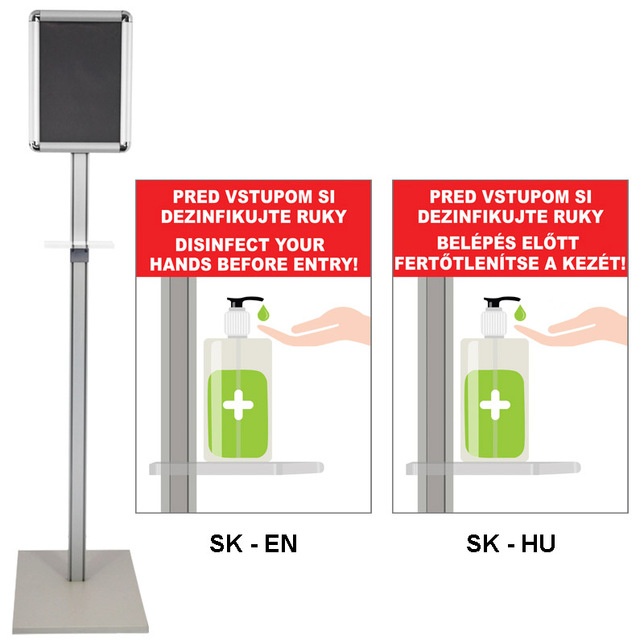 PRED VSTUPOM SI DEZINFIKUJTE RUKY

DISINFECT YOUR HANDS BEFORE ENTRY!

SK - EN

PRED VSTUPOM SI DEZINFIKUJTE RUKY

BELÉPÉS ELŐTT FERTŐTLENÍTSE A KEZÉT!

SK - HU